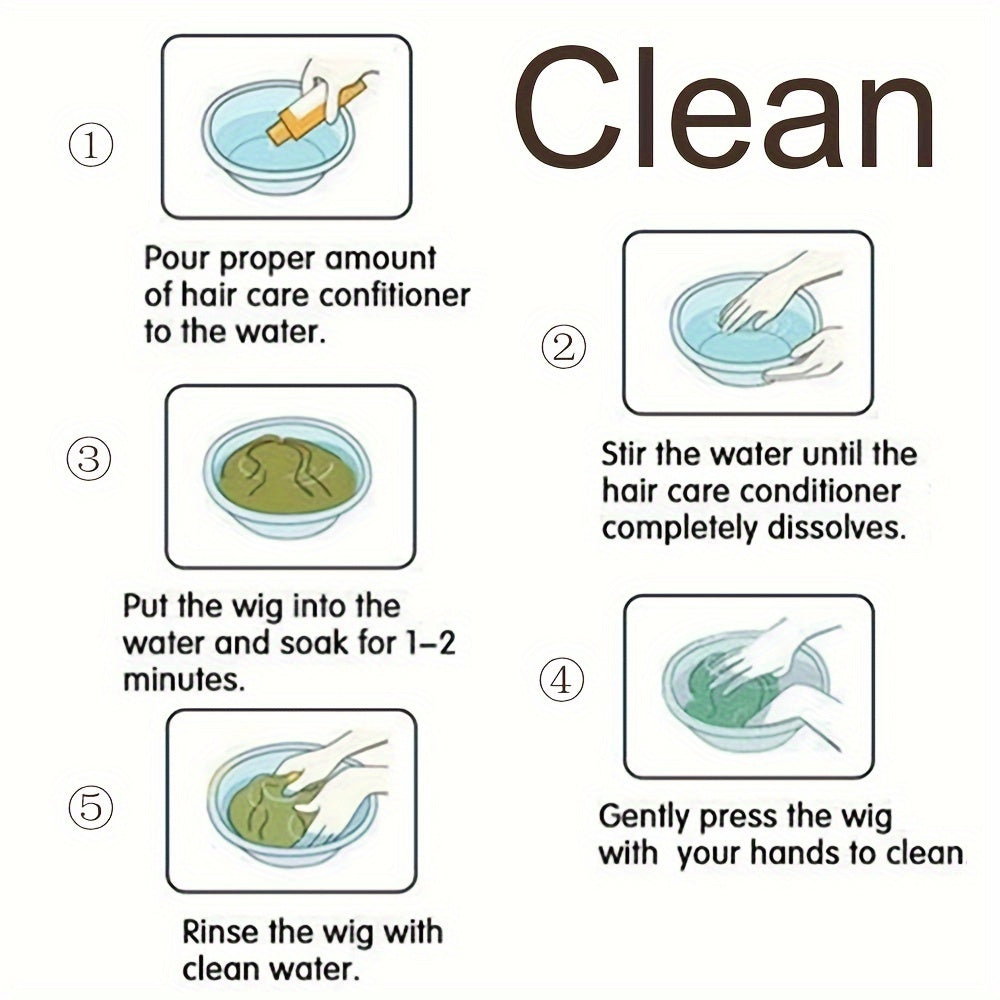 Clean

①

Pour proper amount of hair care confitioner to the water.

②

Stir the water until the hair care conditioner completely dissolves.

③

Put the wig into the water and soak for 1–2 minutes.

④

Gently press the wig with your hands to clean

⑤

Rinse the wig with clean water.