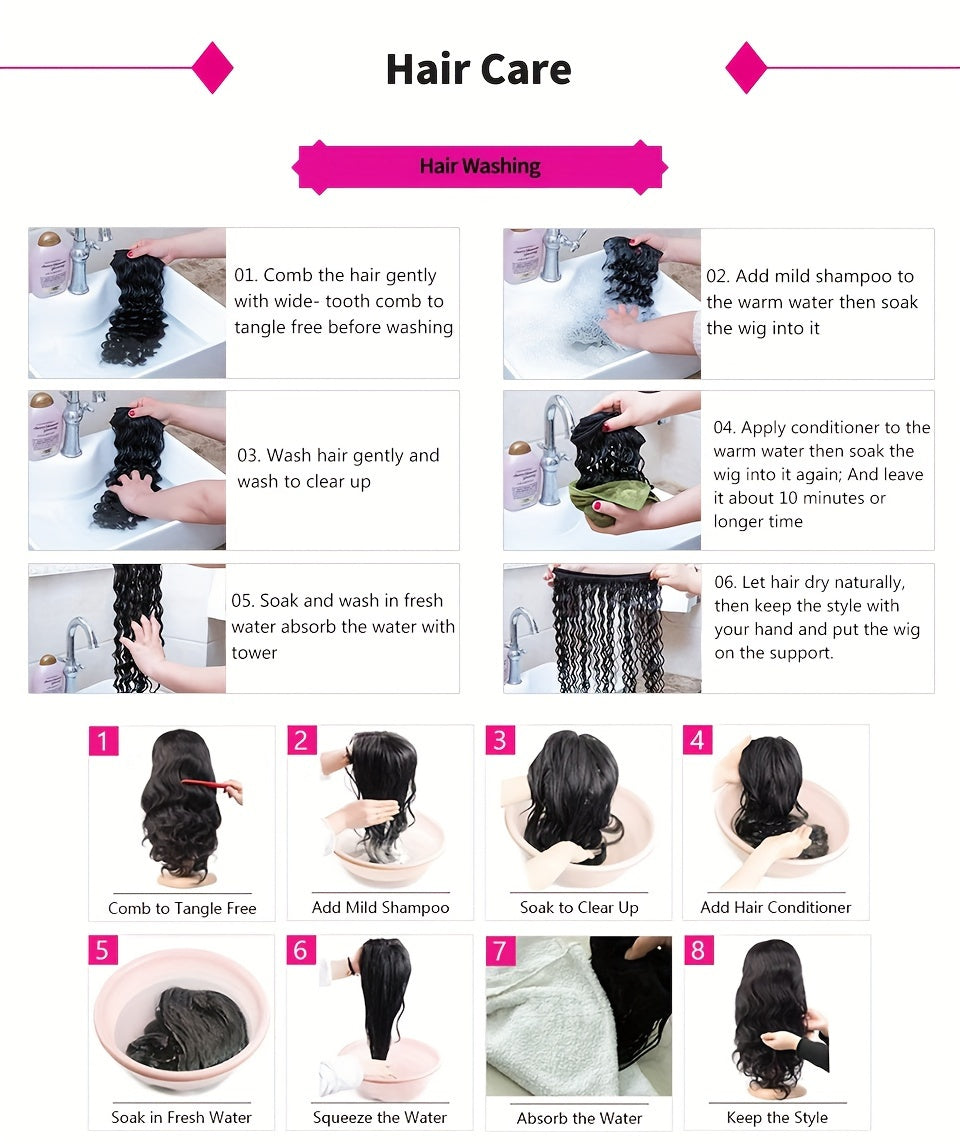 Hair Care

Hair Washing

01. Comb the hair gently with wide- tooth comb to tangle free before washing

02. Add mild shampoo to the warm water then soak the wig into it

03. Wash hair gently and wash to clear up

04. Apply conditioner to the warm water then soak the wig into it again; And leave it about 10 minutes or longer time

05. Soak and wash in fresh water absorb the water with tower

06. Let hair dry naturally, then keep the style with your hand and put the wig on the support.

1
Comb to Tangle Free

2
Add Mild Shampoo

3
Soak to Clear Up

4
Add Hair Conditioner

5
Soak in Fresh Water

6
Squeeze the Water

7
Absorb the Water

8
Keep the Style