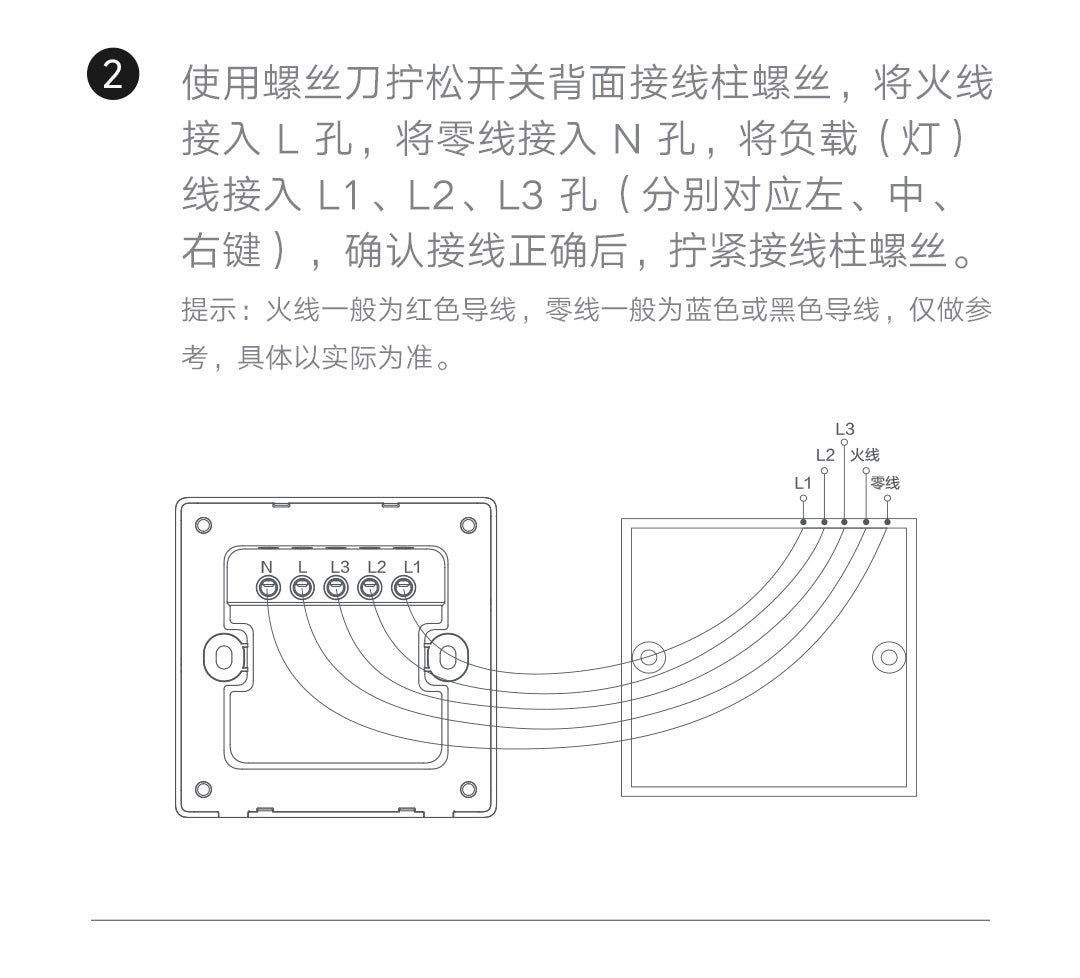 2 使用螺丝刀拧松开关背面接线柱螺丝，将火线接入 L 孔，将零线接入 N 孔，将负载（灯）线接入 L1、L2、L3 孔（分别对应左、中、右键），确认接线正确后，拧紧接线柱螺丝。

提示：火线一般为红色导线，零线一般为蓝色或黑色导线，仅做参考，具体以实际为准。

L3
L2 火线
L1 零线

N L L3 L2 L1