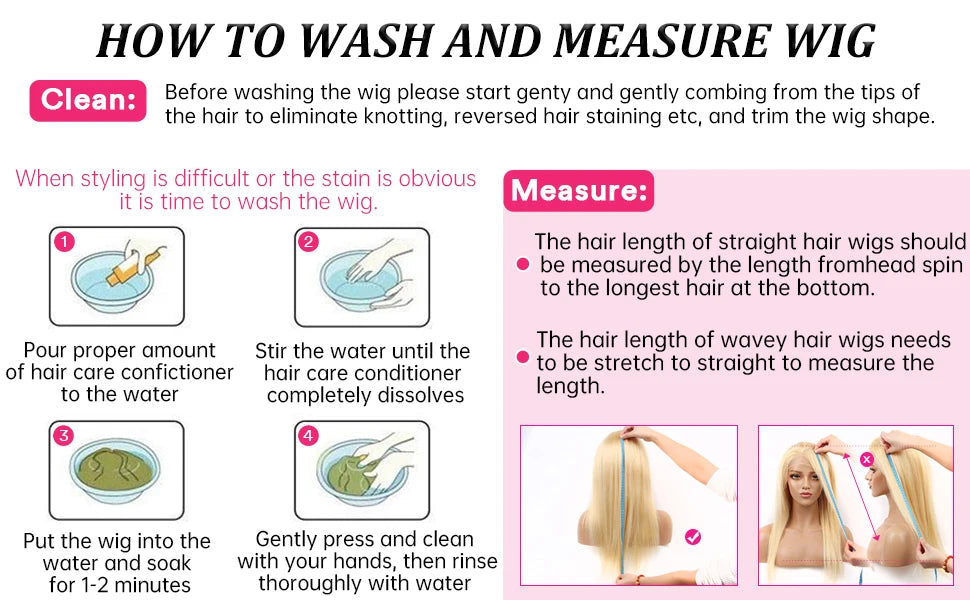 HOW TO WASH AND MEASURE WIG

Clean: Before washing the wig please start genty and gently combing from the tips of the hair to eliminate knotting, reversed hair staining etc, and trim the wig shape.

When styling is difficult or the stain is obvious it is time to wash the wig.

1
Pour proper amount of hair care confictioner to the water

2
Stir the water until the hair care conditioner completely dissolves

3
Put the wig into the water and soak for 1-2 minutes

4
Gently press and clean with your hands, then rinse thoroughly with water

Measure:

The hair length of straight hair wigs should be measured by the length fromhead spin to the longest hair at the bottom.

The hair length of wavey hair wigs needs to be stretch to straight to measure the length.