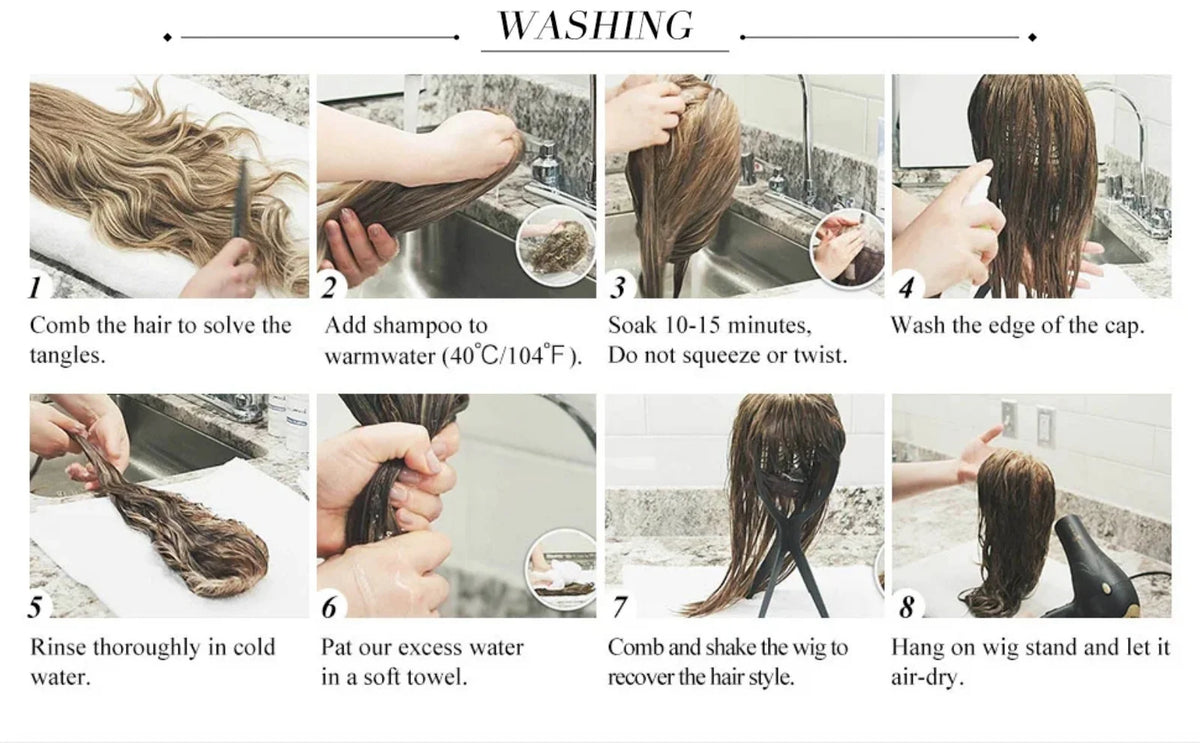 WASHING

1
Comb the hair to solve the tangles.

2
Add shampoo to warmwater (40°C/104°F).

3
Soak 10-15 minutes, Do not squeeze or twist.

4
Wash the edge of the cap.

5
Rinse thoroughly in cold water.

6
Pat our excess water in a soft towel.

7
Comb and shake the wig to recover the hair style.

8
Hang on wig stand and let it air-dry.