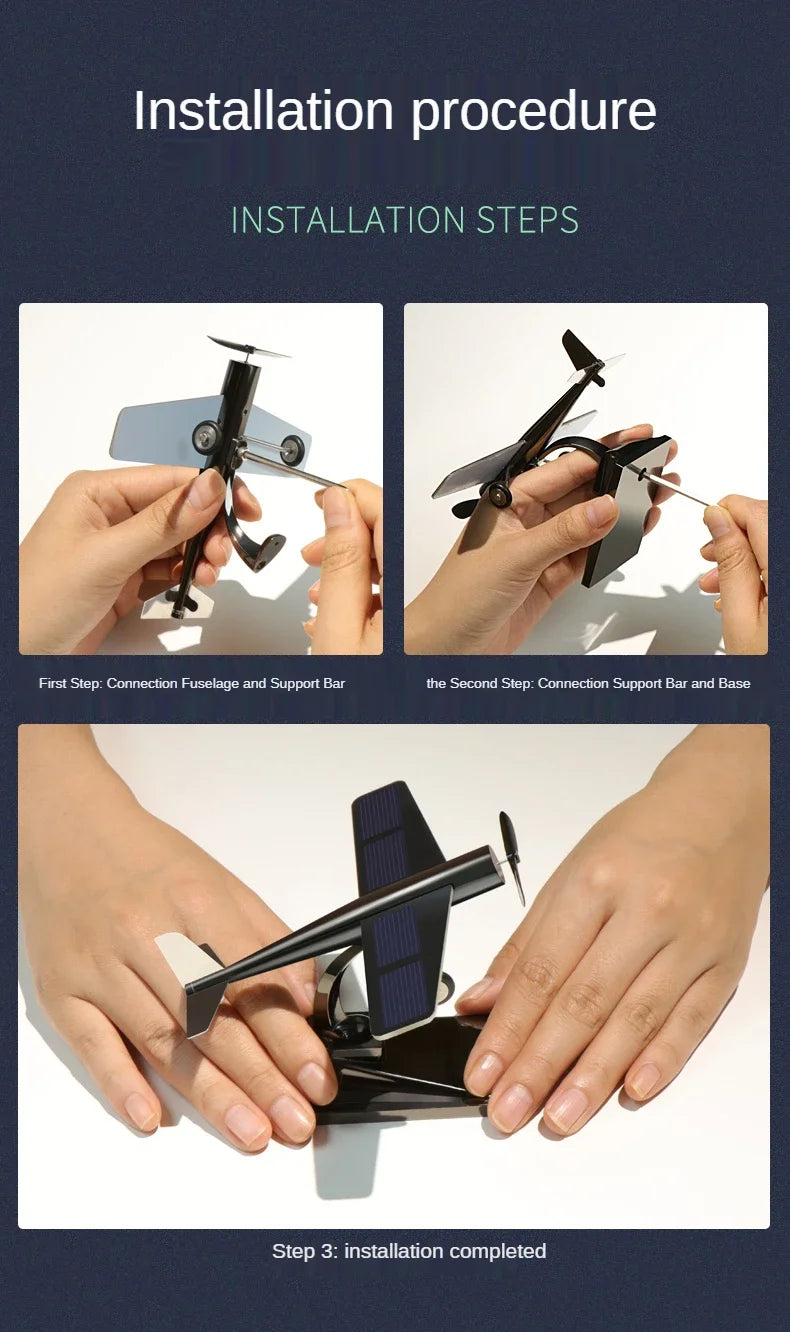 Installation procedure

INSTALLATION STEPS

First Step: Connection Fuselage and Support Bar

the Second Step: Connection Support Bar and Base

Step 3: installation completed