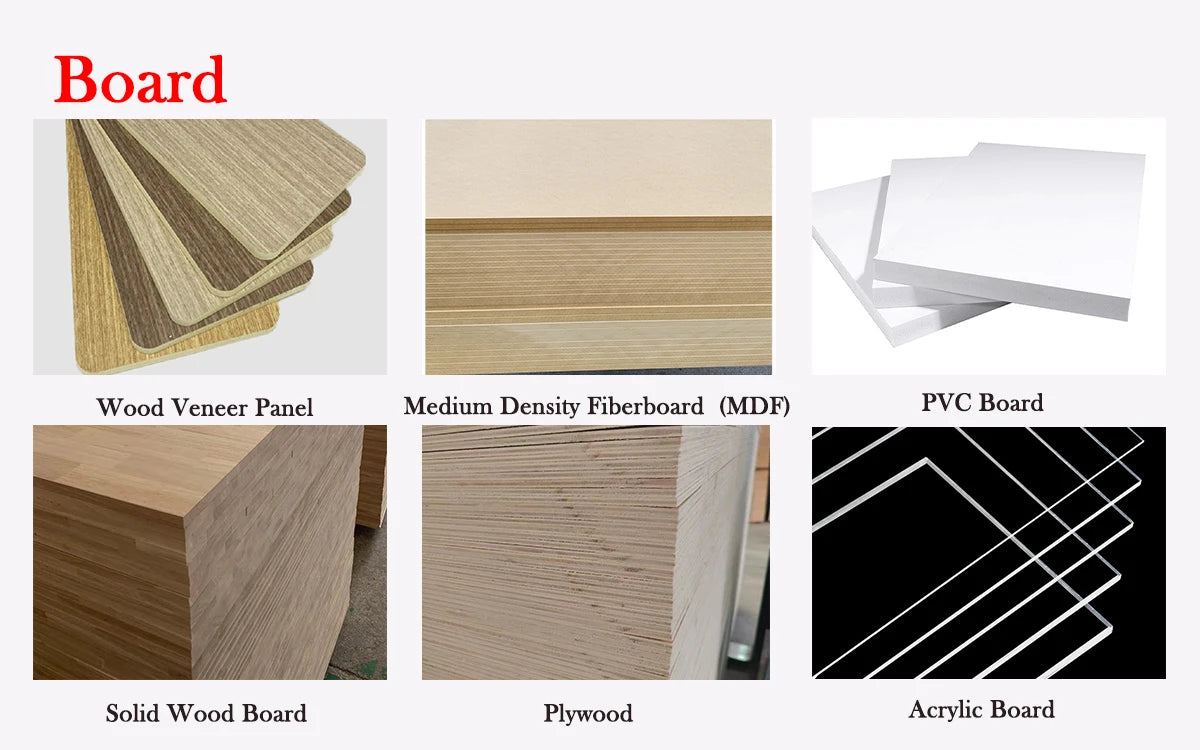 Board

Wood Veneer Panel

Medium Density Fiberboard (MDF)

PVC Board

Solid Wood Board

Plywood

Acrylic Board