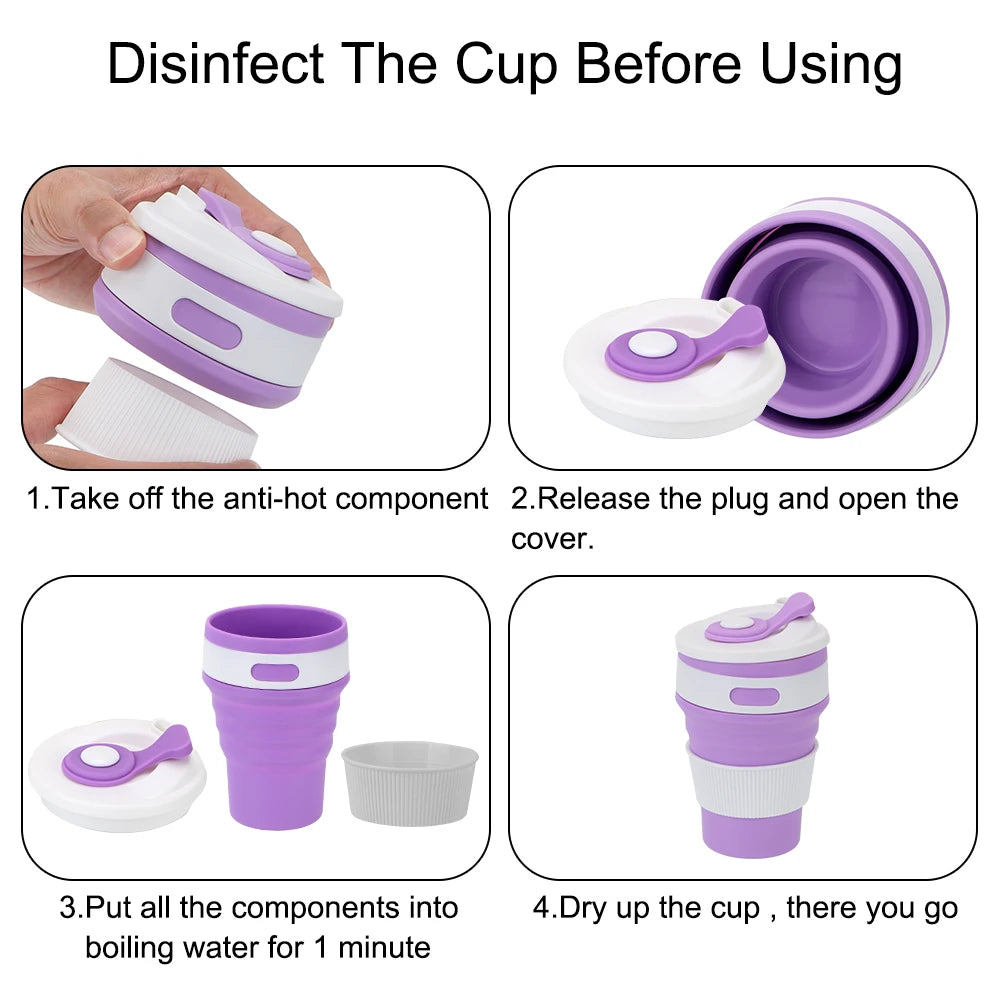 Disinfect The Cup Before Using

1.Take off the anti-hot component

2.Release the plug and open the cover.

3.Put all the components into boiling water for 1 minute

4.Dry up the cup , there you go