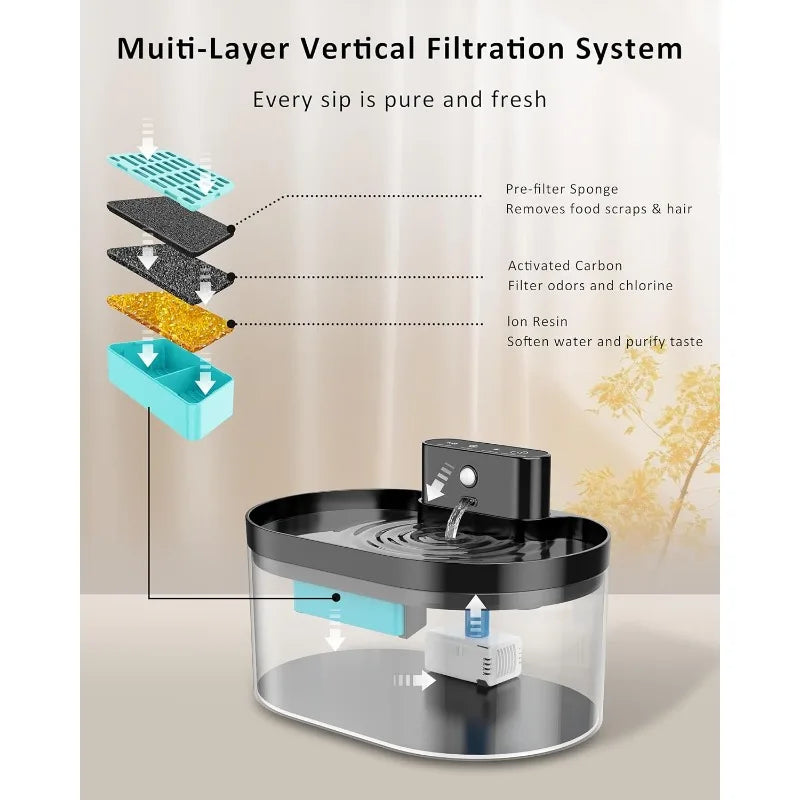 Muiti-Layer Vertical Filtration System

Every sip is pure and fresh

Pre-filter Sponge
Removes food scraps & hair

Activated Carbon
Filter odors and chlorine

Ion Resin
Soften water and purify taste