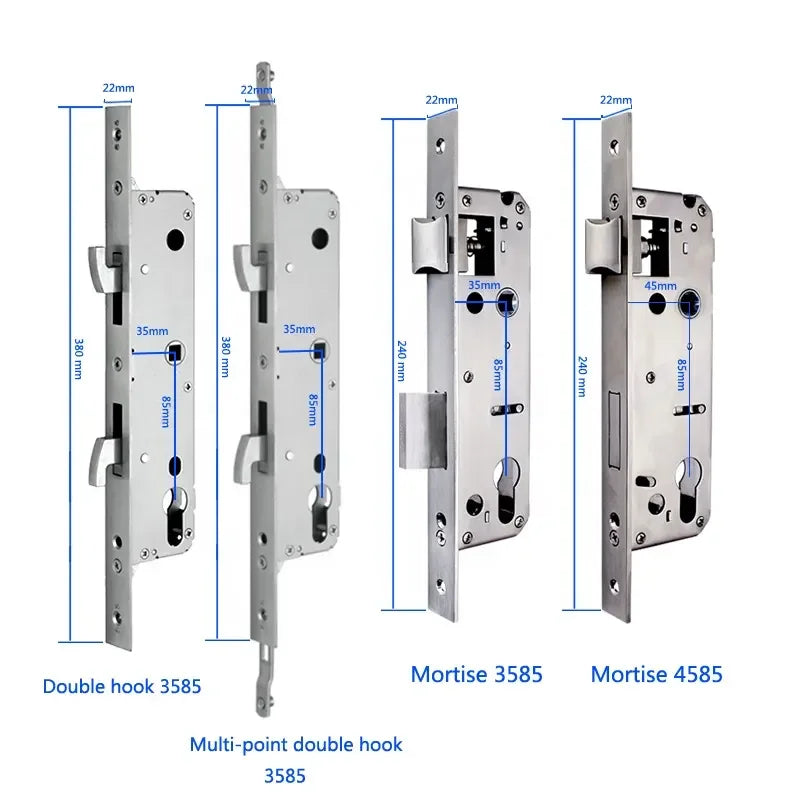 22mm
380 mm
35mm
85mm
Double hook 3585

22mm
380 mm
35mm
85mm
Multi-point double hook 3585

22mm
240 mm
35mm
85mm
Mortise 3585

22mm
240 mm
45mm
85mm
Mortise 4585