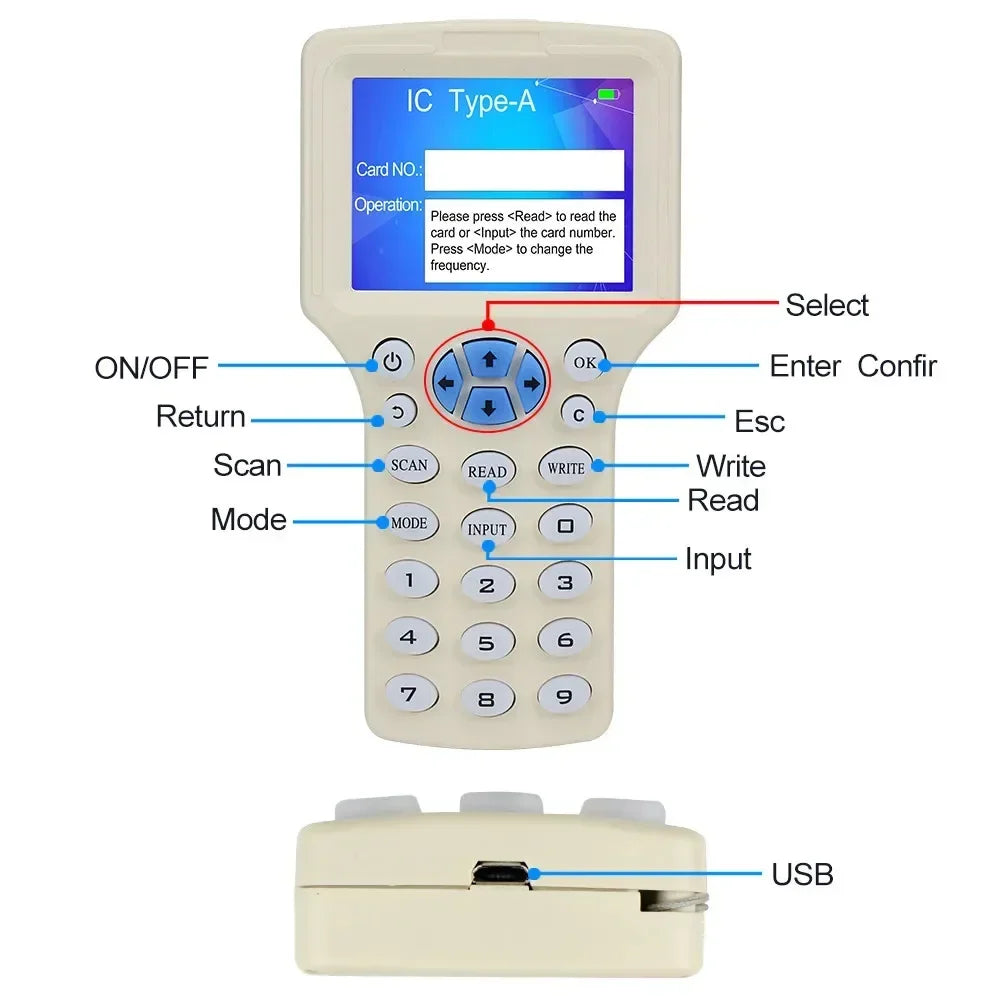 IC Type-A

Card NO.:

Operation: Please press <Read> to read the card or <Input> the card number. Press <Mode> to change the frequency.

Select

ON/OFF

OK

Enter Confir

Return

C

Esc

Scan

SCAN

READ

WRITE

Write

Read

Mode

MODE

INPUT

0

Input

1 2 3

4 5 6

7 8 9

USB