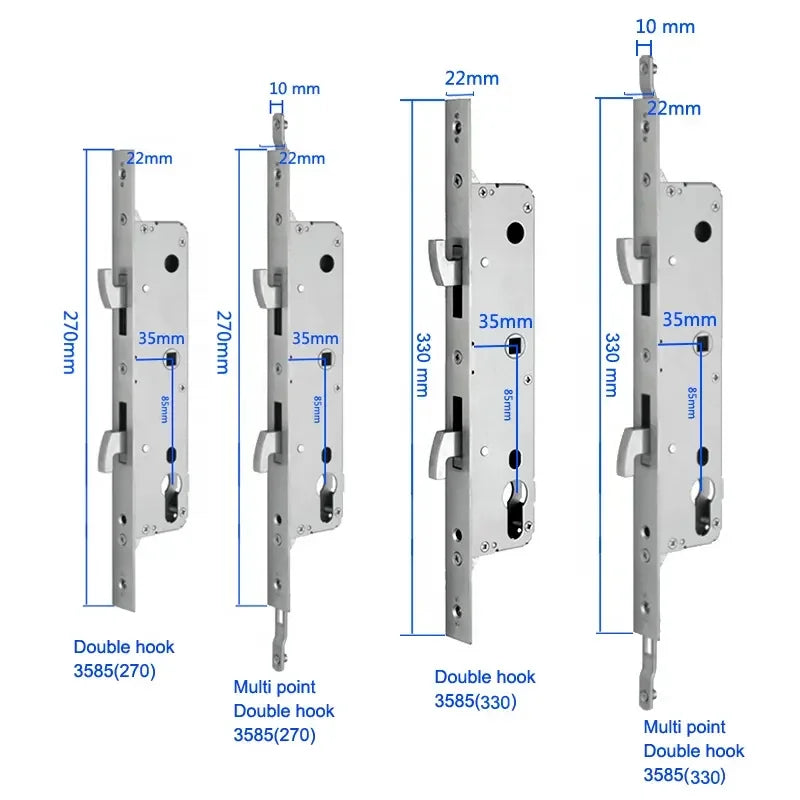 22mm
270mm
35mm
85mm
Double hook
3585(270)

10 mm
22mm
270mm
35mm
85mm
Multi point
Double hook
3585(270)

22mm
330 mm
35mm
85mm
Double hook
3585(330)

10 mm
22mm
330 mm
35mm
85mm
Multi point
Double hook
3585(330)