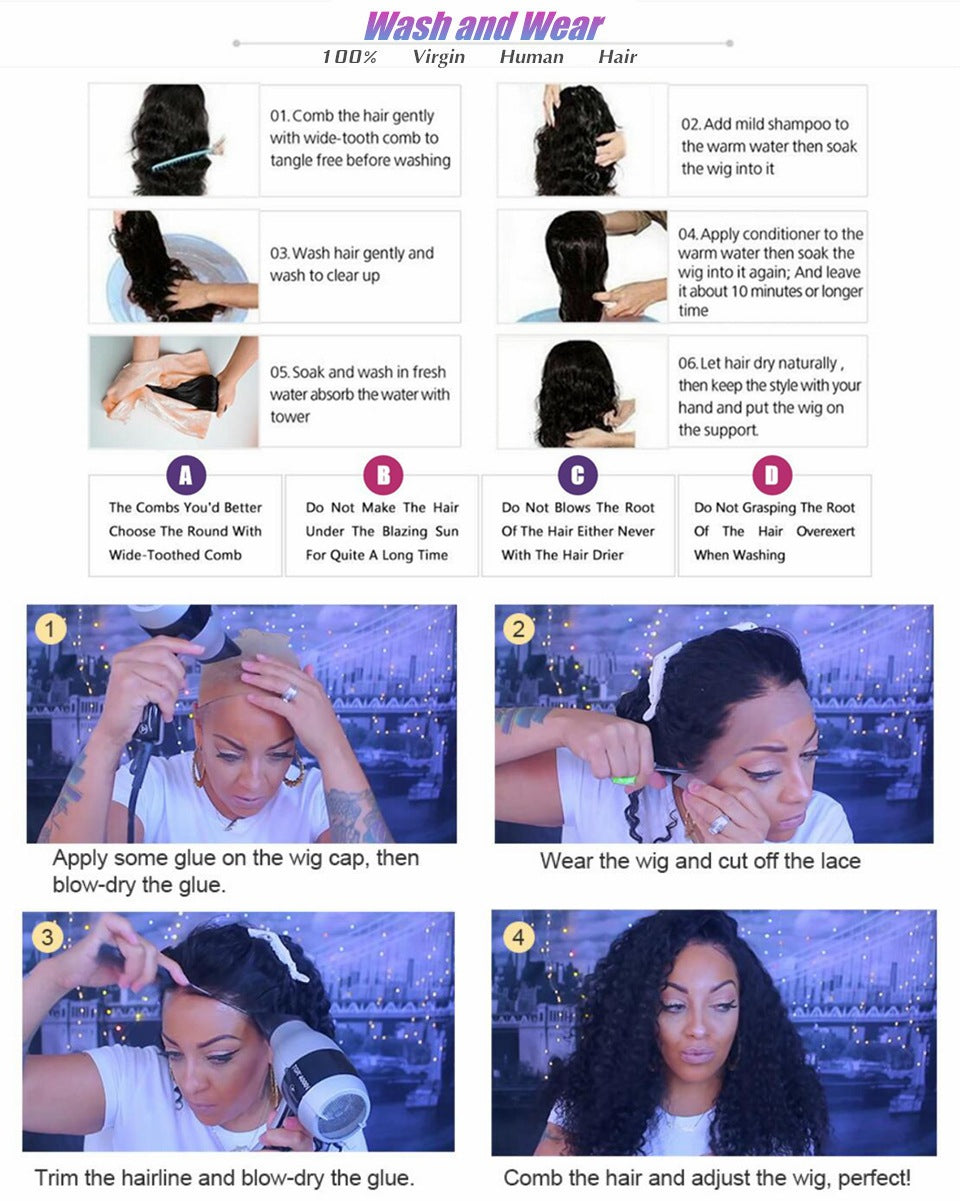 Wash and Wear

100% Virgin Human Hair

01. Comb the hair gently with wide-tooth comb to tangle free before washing

02. Add mild shampoo to the warm water then soak the wig into it

03. Wash hair gently and wash to clear up

04. Apply conditioner to the warm water then soak the wig into it again; And leave it about 10 minutes or longer time

05. Soak and wash in fresh water absorb the water with tower

06. Let hair dry naturally , then keep the style with your hand and put the wig on the support.

A
The Combs You'd Better Choose The Round With Wide-Toothed Comb

B
Do Not Make The Hair Under The Blazing Sun For Quite A Long Time

C
Do Not Blows The Root Of The Hair Either Never With The Hair Drier

D
Do Not Grasping The Root Of The Hair Overexert When Washing

1
Apply some glue on the wig cap, then blow-dry the glue.

2
Wear the wig and cut off the lace

3
Trim the hairline and blow-dry the glue.

4
Comb the hair and adjust the wig, perfect!