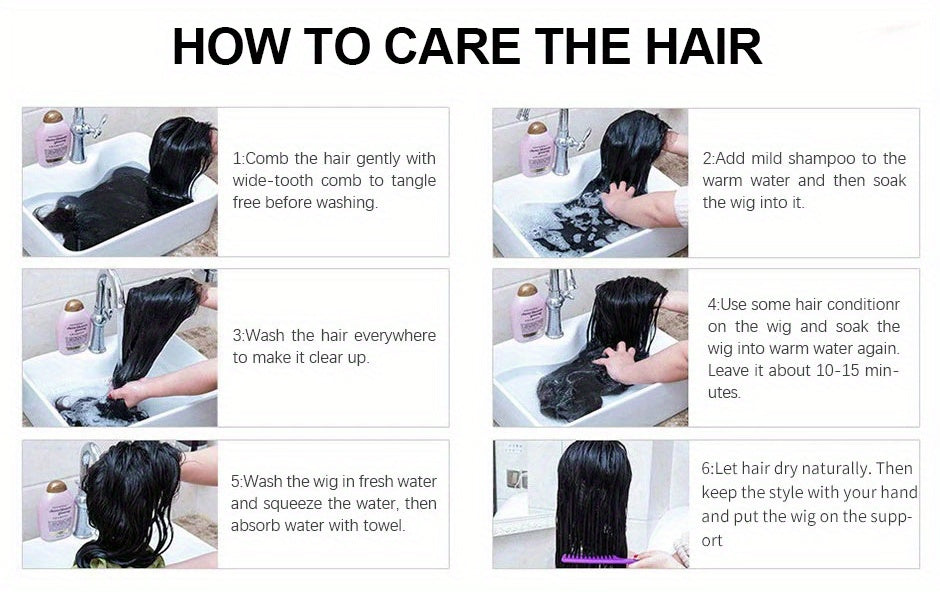 HOW TO CARE THE HAIR

1:Comb the hair gently with wide-tooth comb to tangle free before washing.

2:Add mild shampoo to the warm water and then soak the wig into it.

3:Wash the hair everywhere to make it clear up.

4:Use some hair conditionr on the wig and soak the wig into warm water again. Leave it about 10-15 minutes.

5:Wash the wig in fresh water and squeeze the water, then absorb water with towel.

6:Let hair dry naturally. Then keep the style with your hand and put the wig on the support